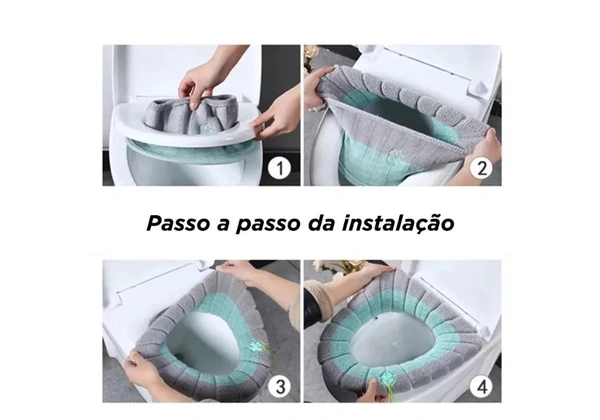 1

2

Passo a passo da instalação

3

4